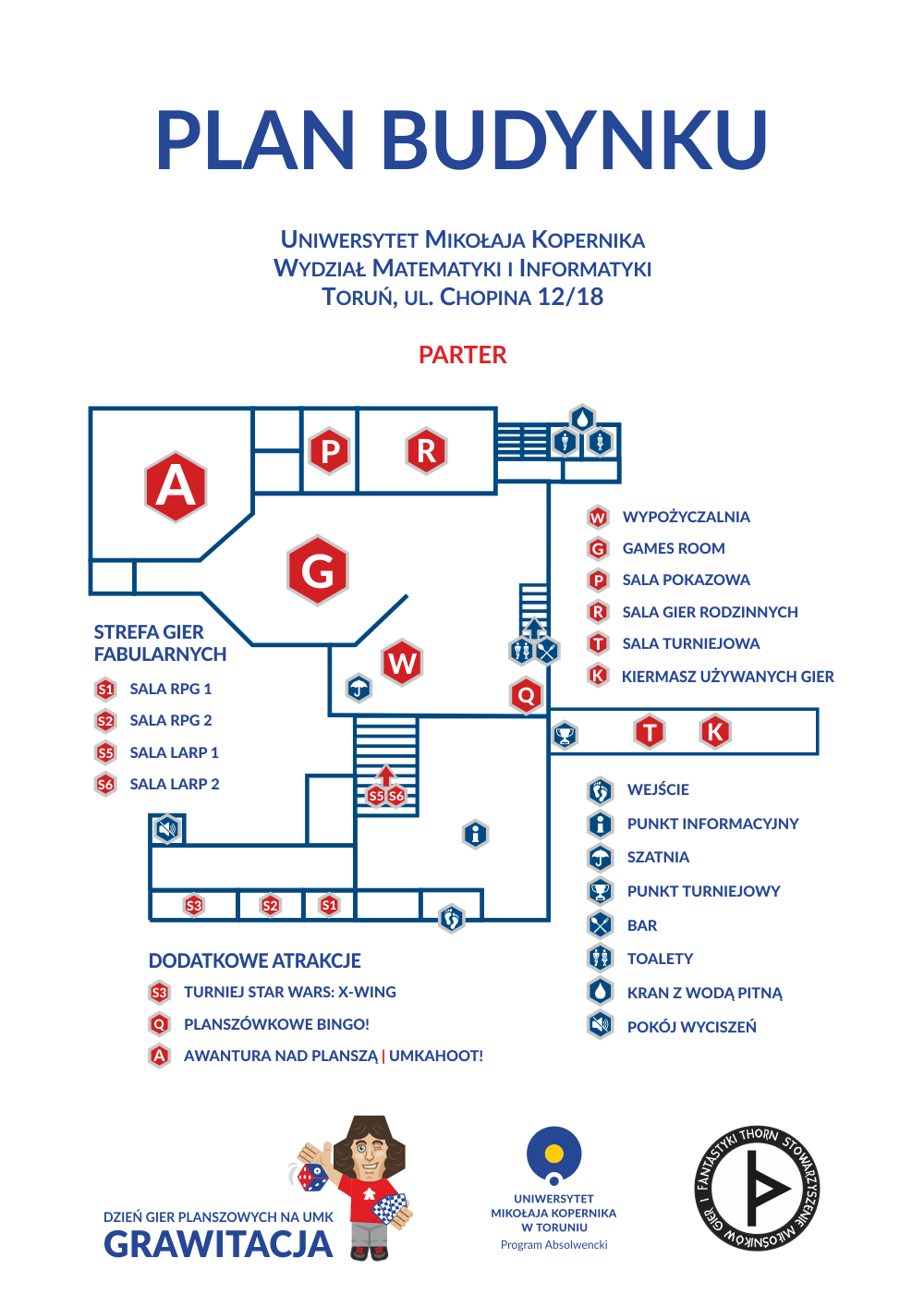 PLAN BUDYNKU

UNIWERSYTET MIKOŁAJA KOPERNIKA
WYDZIAŁ MATEMATYKI I INFORMATYKI
TORUŃ, UL. CHOPINA 12/18

PARTER

A P R G W Q T K

S5 S6 S3 S2 S1

W WYPOŻYCZALNIA
G GAMES ROOM
P SALA POKAZOWA
R SALA GIER RODZINNYCH
T SALA TURNIEJOWA
K KIERMASZ UŻYWANYCH GIER

STREFA GIER FABULARNYCH
S1 SALA RPG 1
S2 SALA RPG 2
S5 SALA LARP 1
S6 SALA LARP 2

WEJŚCIE
PUNKT INFORMACYJNY
SZATNIA
PUNKT TURNIEJOWY
BAR
TOALETY
KRAN Z WODĄ PITNĄ
POKÓJ WYCISZEŃ

DODATKOWE ATRAKCJE
S3 TURNIEJ STAR WARS: X-WING
Q PLANSZÓWKOWE BINGO!
A AWANTURA NAD PLANSZĄ | UMKAHOOT!

DZIEŃ GIER PLANSZOWYCH NA UMK
GRAWITACJA

UNIWERSYTET MIKOŁAJA KOPERNIKA W TORUNIU
Program Absolwencki

STOWARZYSZENIE MIŁOŚNIKÓW GIER I FANTASTYKI THORN